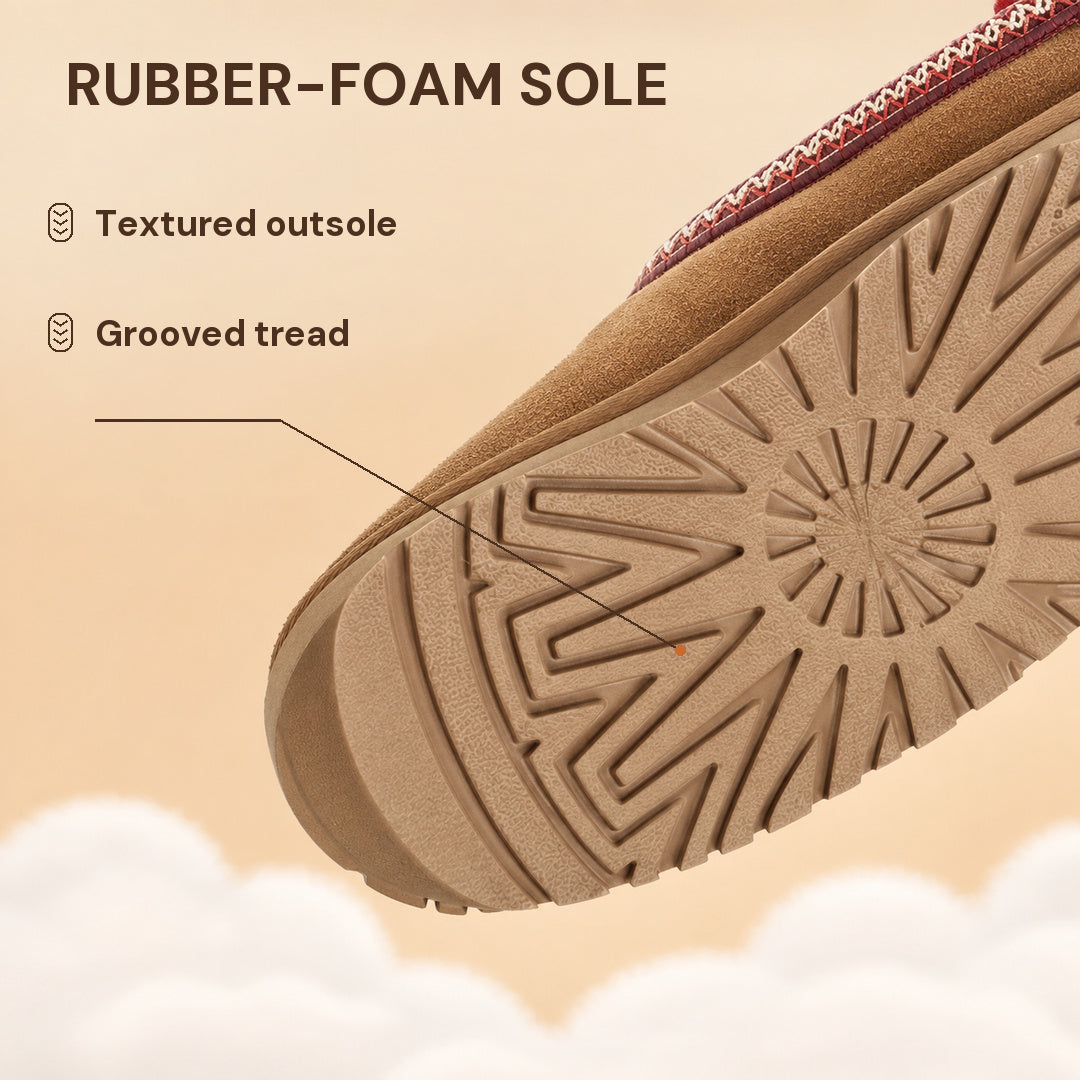 RUBBER-FOAM SOLE

Textured outsole

Grooved tread